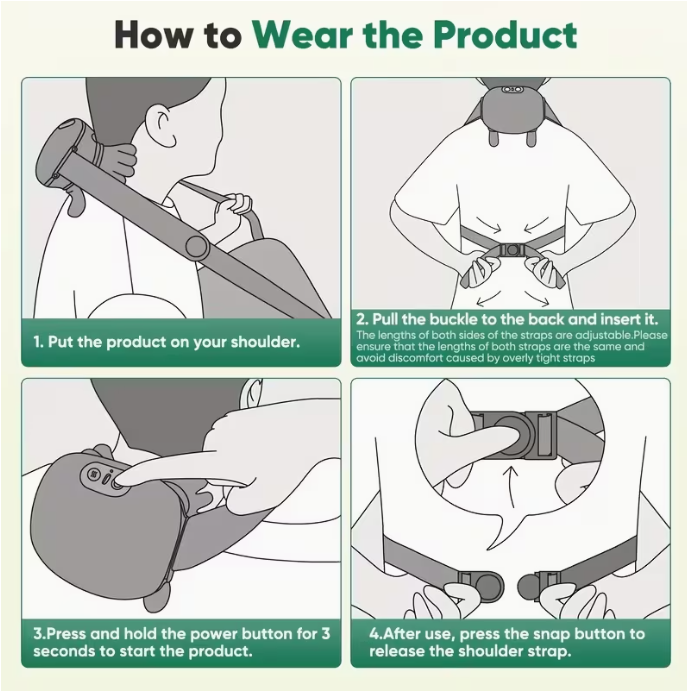 How to Wear the Product

1. Put the product on your shoulder.

2. Pull the buckle to the back and insert it.
The lengths of both sides of the straps are adjustable.Please ensure that the lengths of both straps are the same and avoid discomfort caused by overly tight straps

3.Press and hold the power button for 3 seconds to start the product.

4.After use, press the snap button to release the shoulder strap.